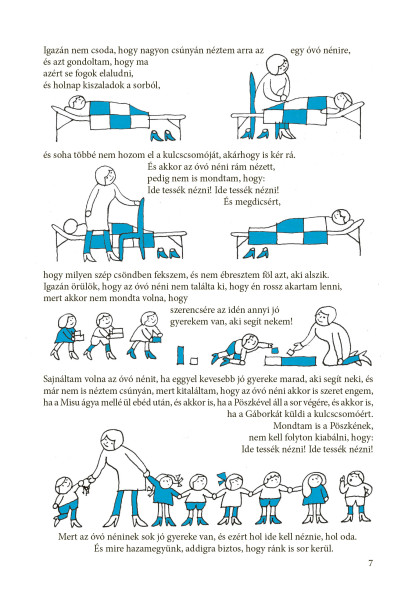 Igazán nem csoda, hogy nagyon csúnyán néztem arra az egy óvó nénire, és azt gondoltam, hogy ma azért se fogok elaludni, és holnap kiszaladok a sorból,

és soha többé nem hozom el a kulcscsomóját, akárhogy is kér rá.

És akkor az óvó néni rám nézett, pedig nem is mondtam, hogy: Ide tessék nézni! Ide tessék nézni!

És megdicsért,

hogy milyen szép csöndben fekszem, és nem ébresztem föl azt, aki alszik. Igazán örülök, hogy az óvó néni nem találta ki, hogy én rossz akartam lenni, mert akkor nem mondta volna, hogy

szerencsére az idén annyi jó gyerekem van, aki segít nekem!

Sajnáltam volna az óvó nénit, ha eggyel kevesebb jó gyereke marad, aki segít neki, és már nem is néztem csúnyán, mert kitaláltam, hogy az óvó néni akkor is szeret engem, ha a Misu ágya mellé ül ebéd után, és akkor is, ha a Pöszkével áll a sor végére, és akkor is, ha a Gáborkát küldi a kulcscsomóért.

Mondtam is a Pöszkének, nem kell folyton kiabálni, hogy: Ide tessék nézni! Ide tessék nézni!

Mert az óvó néninek sok jó gyereke van, és ezért hol ide kell néznie, hol oda. És mire hazamegyünk, addigra biztos, hogy ránk is sor kerül.

7