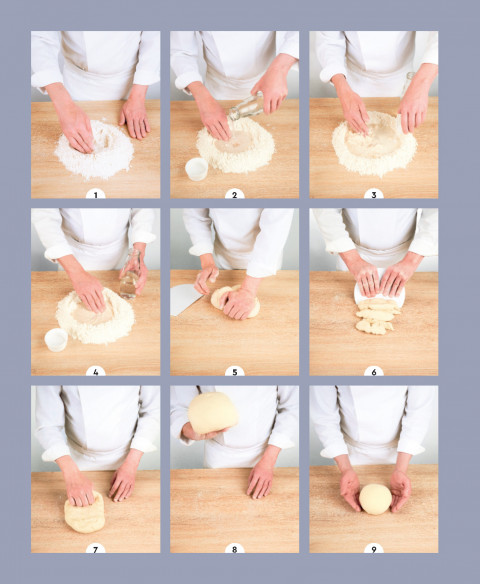 1

2

3

4

5

6

7

8

9